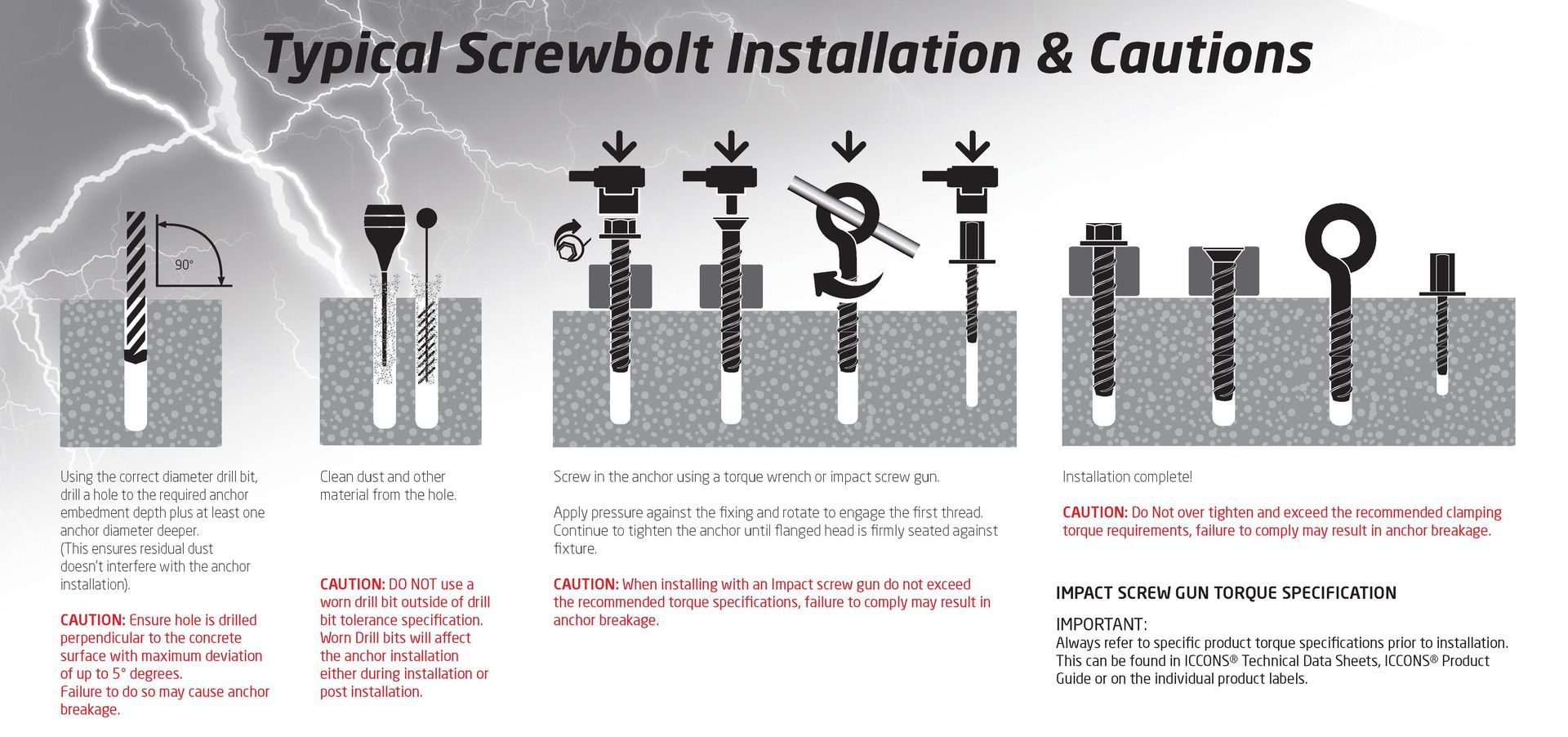 Typical Screwbolt Installation & Cautions

90°

Using the correct diameter drill bit, drill a hole to the required anchor embedment depth plus at least one anchor diameter deeper.
(This ensures residual dust doesn't interfere with the anchor installation).

CAUTION: Ensure hole is drilled perpendicular to the concrete surface with maximum deviation of up to 5° degrees.
Failure to do so may cause anchor breakage.

Clean dust and other material from the hole.

CAUTION: DO NOT use a worn drill bit outside of drill bit tolerance specification. Worn Drill bits will affect the anchor installation either during installation or post installation.

Screw in the anchor using a torque wrench or impact screw gun.

Apply pressure against the fixing and rotate to engage the first thread. Continue to tighten the anchor until flanged head is firmly seated against fixture.

CAUTION: When installing with an Impact screw gun do not exceed the recommended torque specifications, failure to comply may result in anchor breakage.

Installation complete!

CAUTION: Do Not over tighten and exceed the recommended clamping torque requirements, failure to comply may result in anchor breakage.

IMPACT SCREW GUN TORQUE SPECIFICATION

IMPORTANT:
Always refer to specific product torque specifications prior to installation. This can be found in ICCONS® Technical Data Sheets, ICCONS® Product Guide or on the individual product labels.